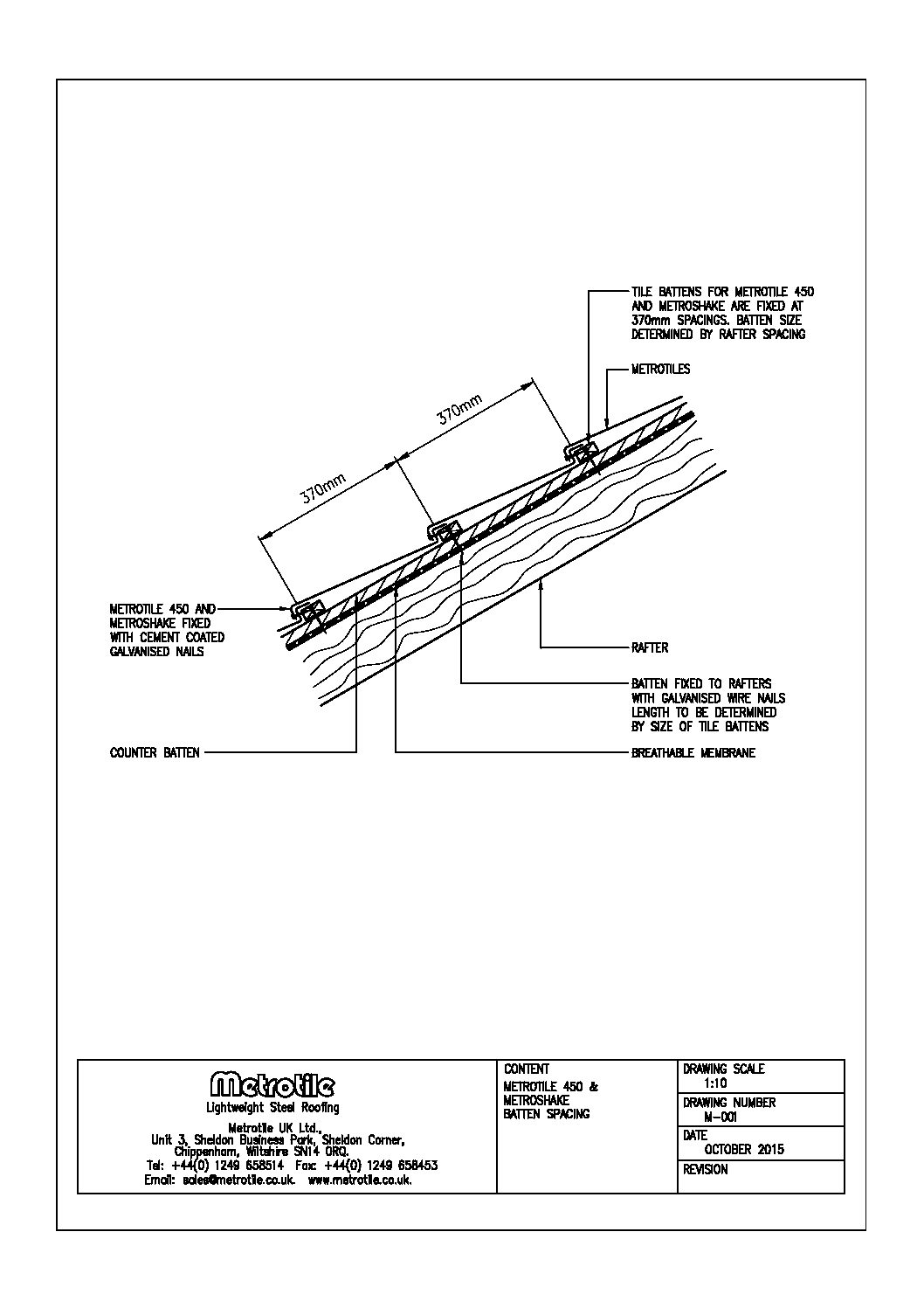 TILE BATTENS FOR METROTILE 450 AND METROSHAKE ARE FIXED AT 370mm SPACINGS. BATTEN SIZE DETERMINED BY RAFTER SPACING

METROTILES

370mm

370mm

METROTILE 450 AND METROSHAKE FIXED WITH CEMENT COATED GALVANISED NAILS

RAFTER

BATTEN FIXED TO RAFTERS WITH GALVANISED WIRE NAILS LENGTH TO BE DETERMINED BY SIZE OF TILE BATTENS

COUNTER BATTEN

BREATHABLE MEMBRANE

Metrotile
Lightweight Steel Roofing
Metrotile UK Ltd.,
Unit 3, Sheldon Business Park, Sheldon Corner,
Chippenham, Wiltshire SN14 0RQ.
Tel: +44(0) 1249 658514 Fax: +44(0) 1249 658453
Email: sales@metrotile.co.uk. www.metrotile.co.uk.

CONTENT
METROTILE 450 &
METROSHAKE
BATTEN SPACING

DRAWING SCALE
1:10
DRAWING NUMBER
M-001
DATE
OCTOBER 2015
REVISION