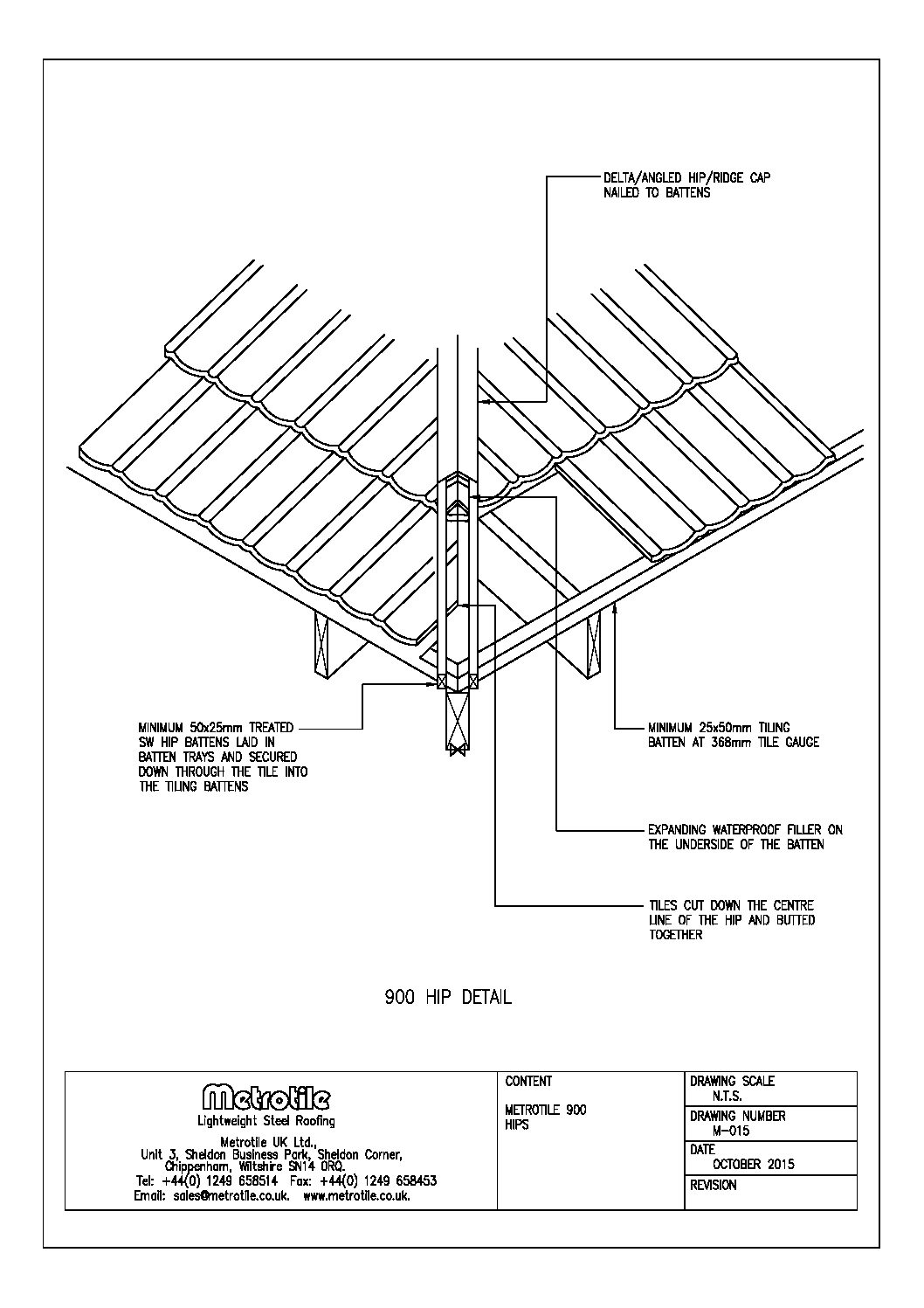 DELTA/ANGLED HIP/RIDGE CAP NAILED TO BATTENS

MINIMUM 50x25mm TREATED SW HIP BATTENS LAID IN BATTEN TRAYS AND SECURED DOWN THROUGH THE TILE INTO THE TILING BATTENS

MINIMUM 25x50mm TILING BATTEN AT 368mm TILE GAUGE

EXPANDING WATERPROOF FILLER ON THE UNDERSIDE OF THE BATTEN

TILES CUT DOWN THE CENTRE LINE OF THE HIP AND BUTTED TOGETHER

900 HIP DETAIL

Metrotile
Lightweight Steel Roofing
Metrotile UK Ltd.,
Unit 3, Sheldon Business Park, Sheldon Corner,
Chippenham, Wiltshire SN14 0RQ.
Tel: +44(0) 1249 658514 Fax: +44(0) 1249 658453
Email: sales@metrotile.co.uk. www.metrotile.co.uk.

CONTENT
METROTILE 900
HIPS

DRAWING SCALE
N.T.S.
DRAWING NUMBER
M-015
DATE
OCTOBER 2015
REVISION