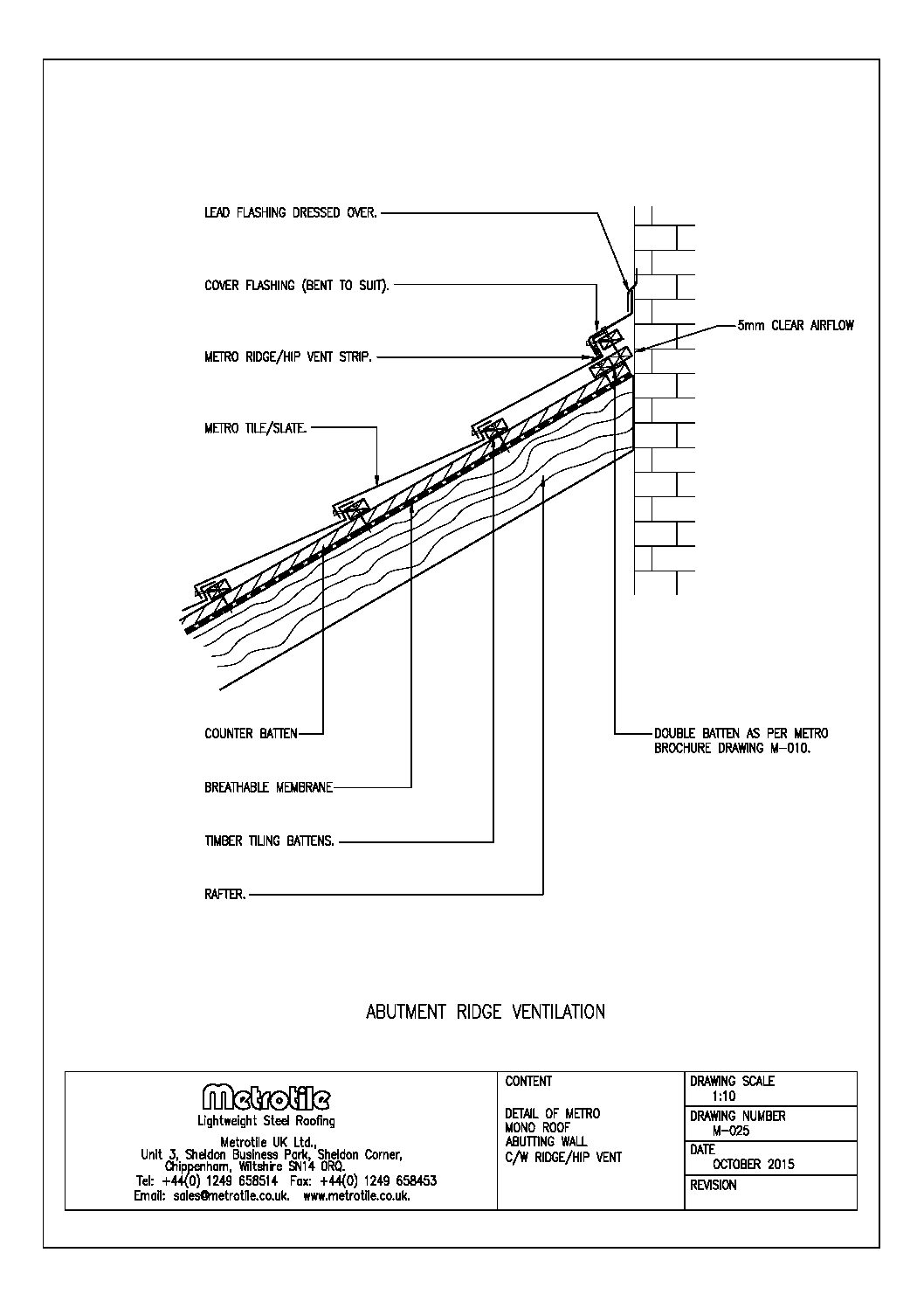 LEAD FLASHING DRESSED OVER.

COVER FLASHING (BENT TO SUIT).

METRO RIDGE/HIP VENT STRIP.

METRO TILE/SLATE.

5mm CLEAR AIRFLOW

COUNTER BATTEN

BREATHABLE MEMBRANE

TIMBER TILING BATTENS.

RAFTER.

DOUBLE BATTEN AS PER METRO BROCHURE DRAWING M-010.

ABUTMENT RIDGE VENTILATION

Metrotile
Lightweight Steel Roofing
Metrotile UK Ltd.,
Unit 3, Sheldon Business Park, Sheldon Corner,
Chippenham, Wiltshire SN14 0RQ.
Tel: +44(0) 1249 658514 Fax: +44(0) 1249 658453
Email: sales@metrotile.co.uk. www.metrotile.co.uk.

CONTENT

DETAIL OF METRO
MONO ROOF
ABUTTING WALL
C/W RIDGE/HIP VENT

DRAWING SCALE
1:10

DRAWING NUMBER
M-025

DATE
OCTOBER 2015

REVISION